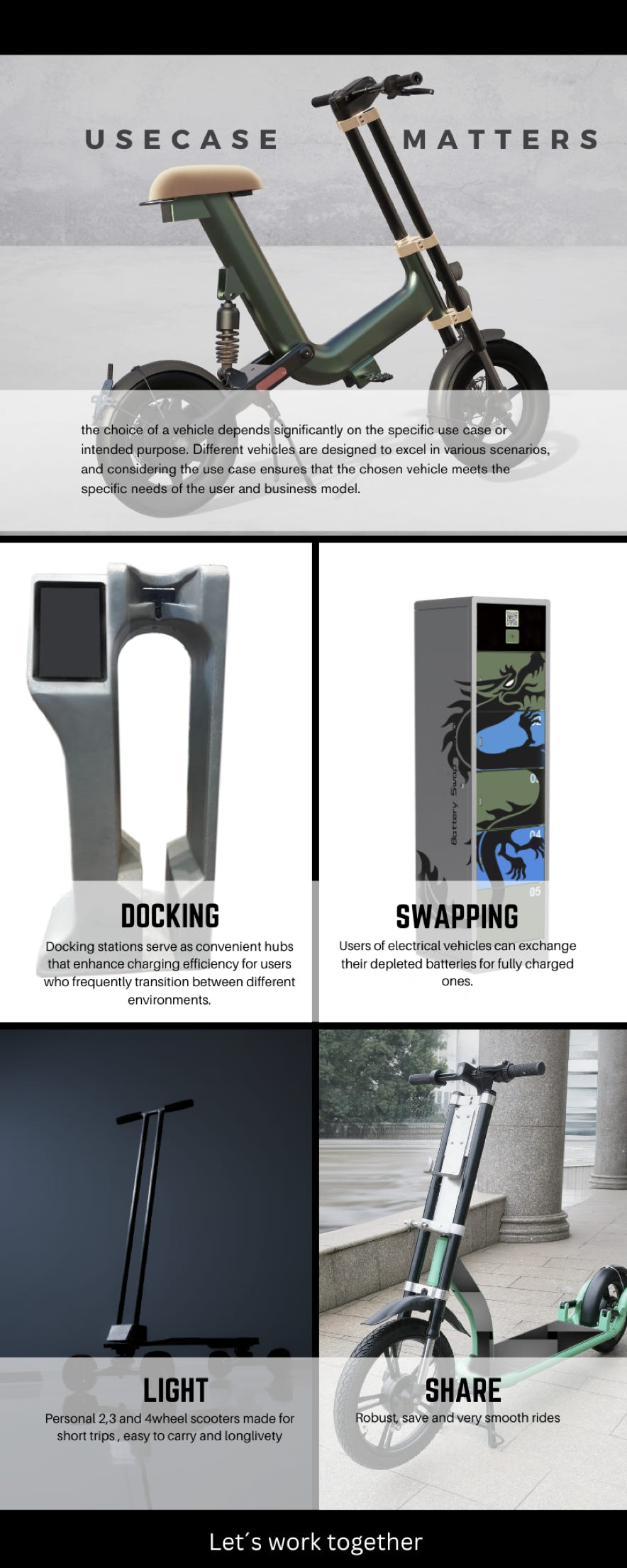 USECASE MATTERS

the choice of a vehicle depends significantly on the specific use case or intended purpose. Different vehicles are designed to excel in various scenarios, and considering the use case ensures that the chosen vehicle meets the specific needs of the user and business model.

Battery Swap

04

05

DOCKING

Docking stations serve as convenient hubs that enhance charging efficiency for users who frequently transition between different environments.

SWAPPING

Users of electrical vehicles can exchange their depleted batteries for fully charged ones.

LIGHT

Personal 2,3 and 4wheel scooters made for short trips , easy to carry and longlivety

SHARE

Robust, save and very smooth rides

Let´s work together